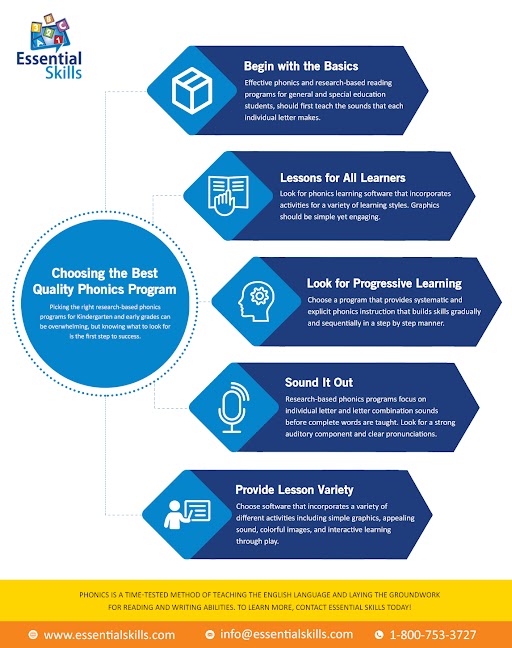 Essential Skills

Choosing the Best Quality Phonics Program

Picking the right research-based phonics programs for Kindergarten and early grades can be overwhelming, but knowing what to look for is the first step to success.

Begin with the Basics

Effective phonics and research-based reading programs for general and special education students, should first teach the sounds that each individual letter makes.

Lessons for All Learners

Look for phonics learning software that incorporates activities for a variety of learning styles. Graphics should be simple yet engaging.

Look for Progressive Learning

Choose a program that provides systematic and explicit phonics instruction that builds skills gradually and sequentially in a step by step manner.

Sound It Out

Research-based phonics programs focus on individual letter and letter combination sounds before complete words are taught. Look for a strong auditory component and clear pronunciations.

Provide Lesson Variety

Choose software that incorporates a variety of different activities including simple graphics, appealing sound, colorful images, and interactive learning through play.

PHONICS IS A TIME-TESTED METHOD OF TEACHING THE ENGLISH LANGUAGE AND LAYING THE GROUNDWORK FOR READING AND WRITING ABILITIES. TO LEARN MORE, CONTACT ESSENTIAL SKILLS TODAY!

www.essentialskills.com info@essentialskills.com 1-800-753-3727